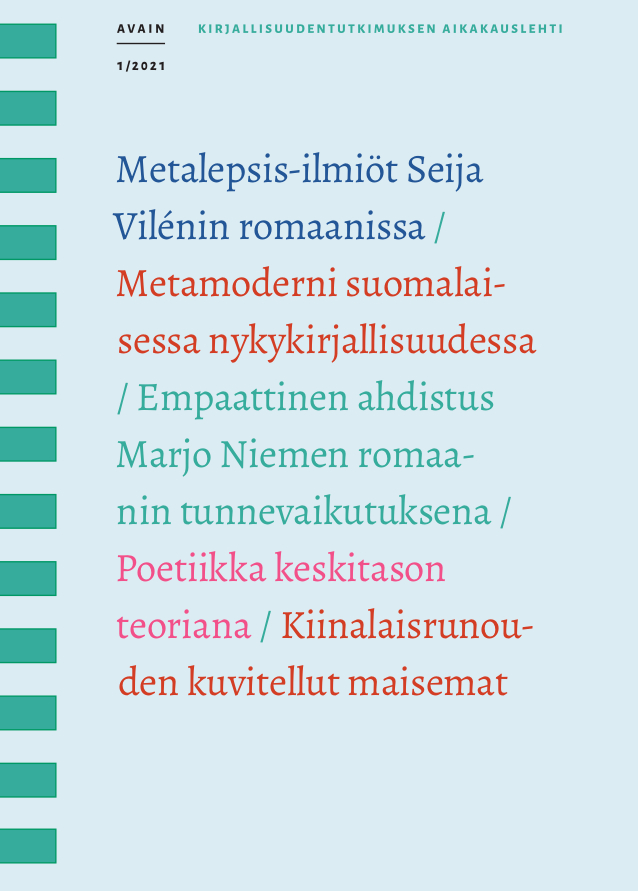 AVAIN KIRJALLISUUDENTUTKIMUKSEN AIKAKAUSLEHTI

1/2021

Metalepsis-ilmiöt Seija Vilénin romaanissa / Metamoderni suomalaisessa nykykirjallisuudessa / Empaattinen ahdistus Marjo Niemen romaanin tunnevaikutuksena / Poetiikka keskitason teoriana / Kiinalaisrunouden kuvitellut maisemat